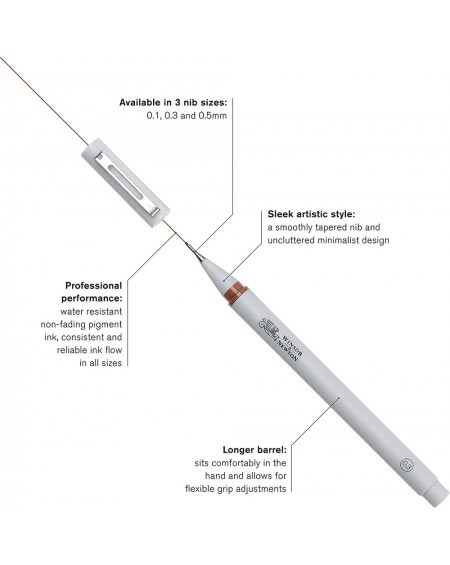 Available in 3 nib sizes:
0.1, 0.3 and 0.5mm

Sleek artistic style:
a smoothly tapered nib and uncluttered minimalist design

Professional performance:
water resistant non-fading pigment ink, consistent and reliable ink flow in all sizes

WINSOR & NEWTON

Longer barrel:
sits comfortably in the hand and allows for flexible grip adjustments